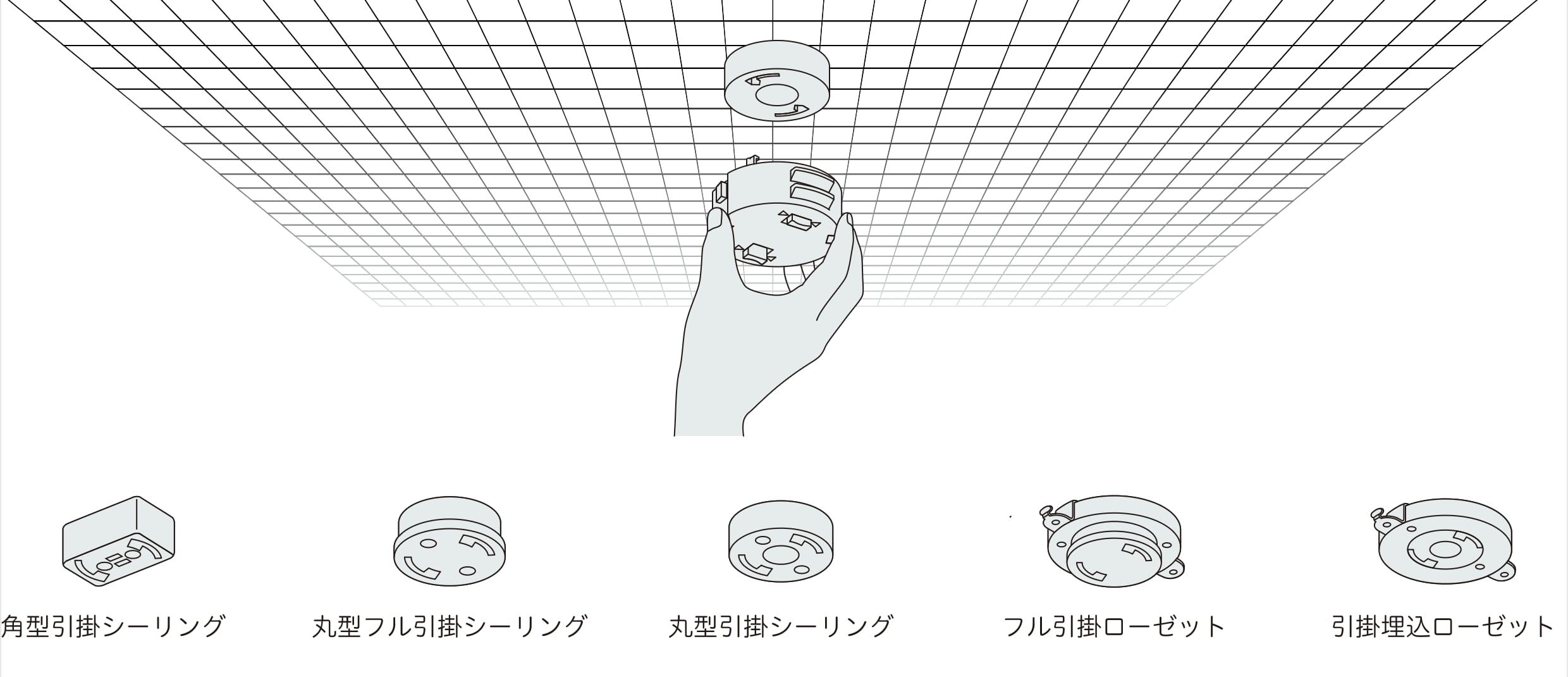 角型引掛シーリング

丸型フル引掛シーリング

丸型引掛シーリング

フル引掛ローゼット

引掛埋込ローゼット