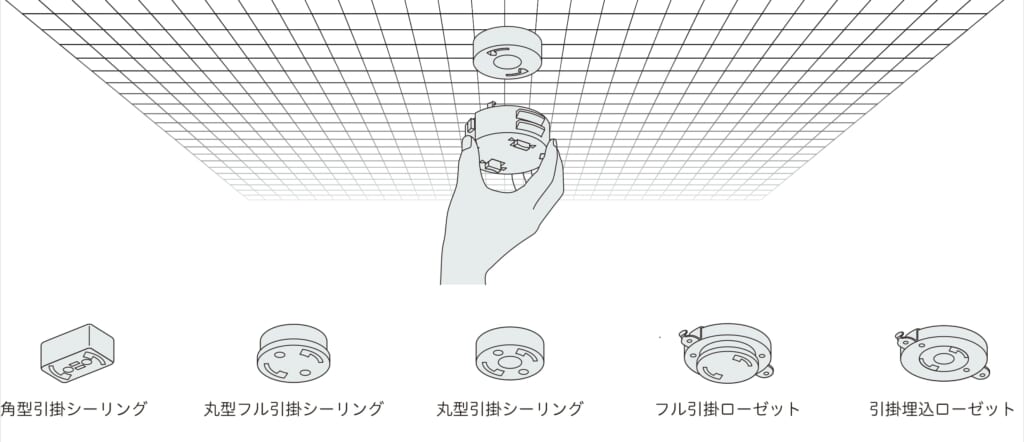 角型引掛シーリング

丸型フル引掛シーリング

丸型引掛シーリング

フル引掛ローゼット

引掛埋込ローゼット